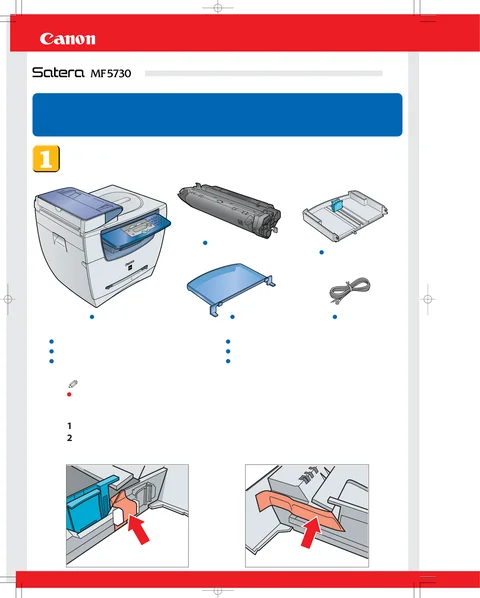 Canon

Satera MF5730

1

1
2